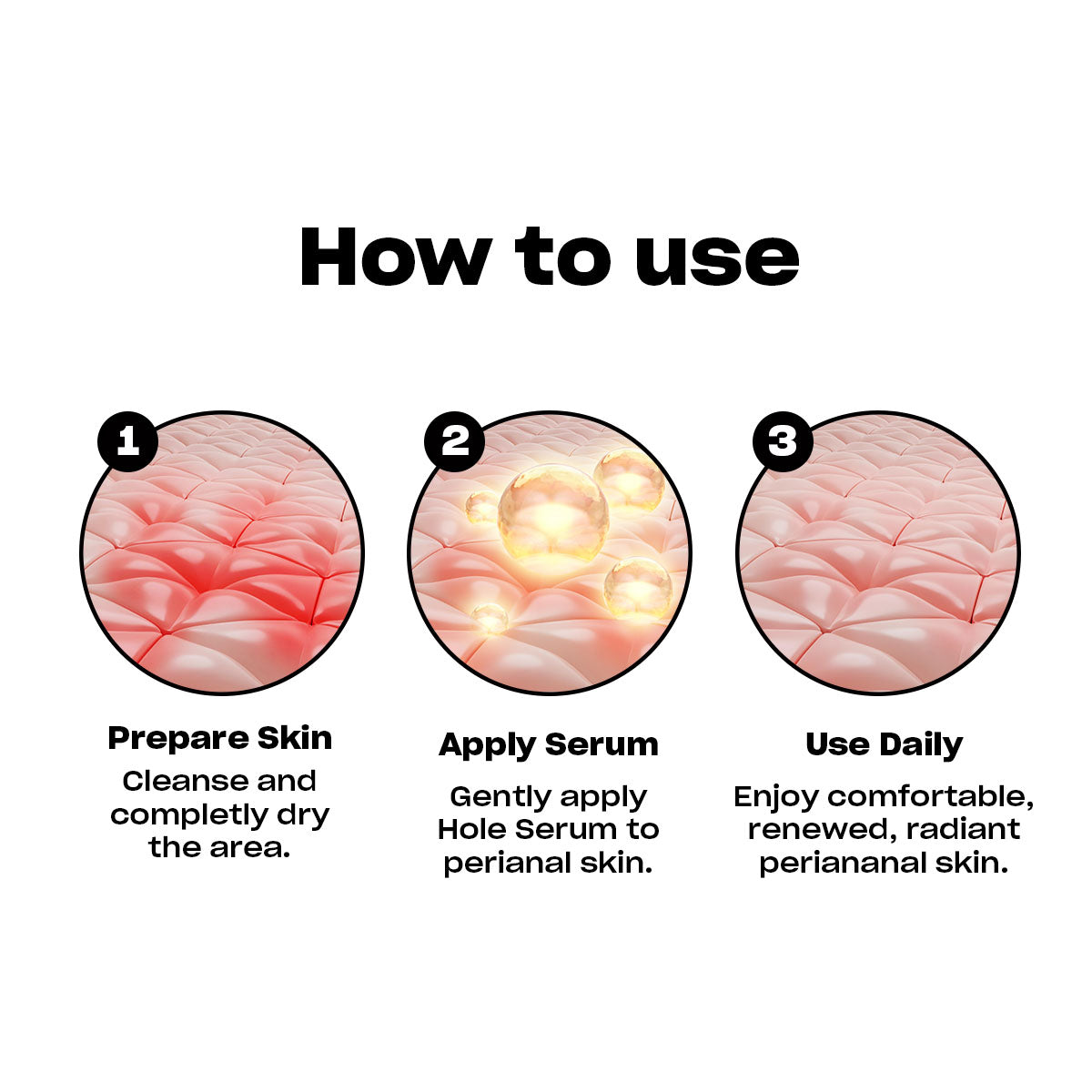 How to use

1

Prepare Skin

Cleanse and completly dry the area.

2

Apply Serum

Gently apply Hole Serum to perianal skin.

3

Use Daily

Enjoy comfortable, renewed, radiant periananal skin.